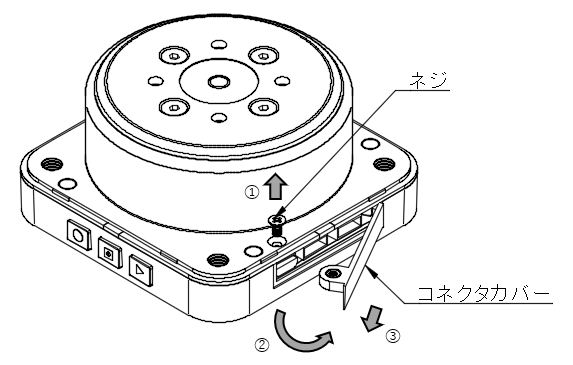 ネジ

①

コネクタカバー

②

③